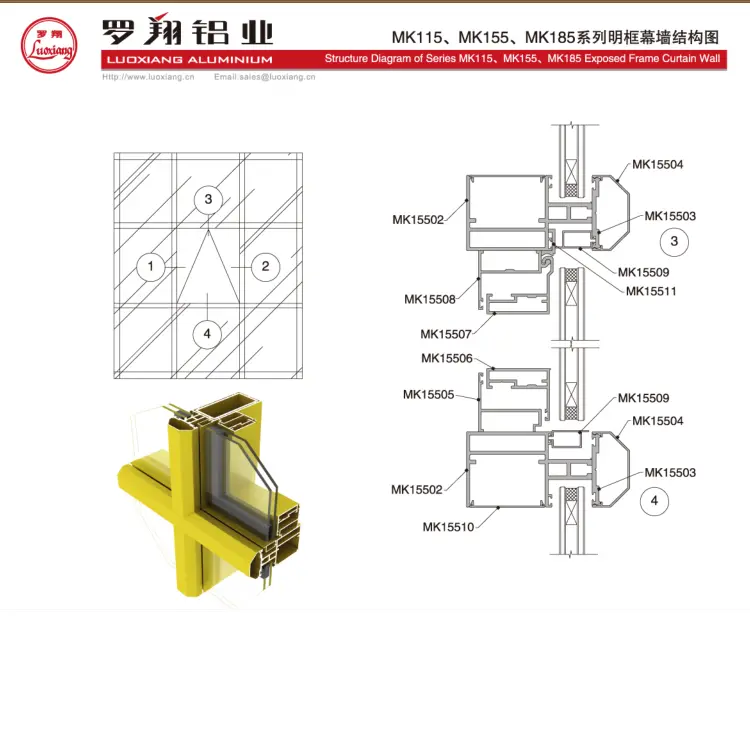 罗翔
Luoxiang

罗翔铝业
LUOXIANG ALUMINIUM
Http://www.luoxiang.cn Email:sales@luoxiang.cn

MK115、MK155、MK185系列明框幕墙结构图
Structure Diagram of Series MK115、MK155、MK185 Exposed Frame Curtain Wall

3
1
2
4

MK15504
MK15502
MK15503
3
MK15509
MK15511
MK15508
MK15507
MK15506
MK15505
MK15509
MK15504
MK15503
MK15502
4
MK15510